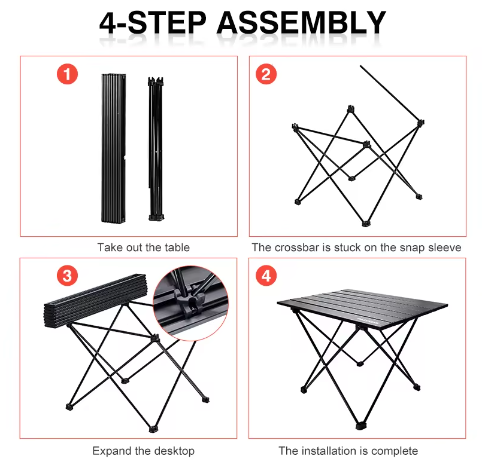 4-STEP ASSEMBLY

1

Take out the table

2

The crossbar is stuck on the snap sleeve

3

Expand the desktop

4

The installation is complete